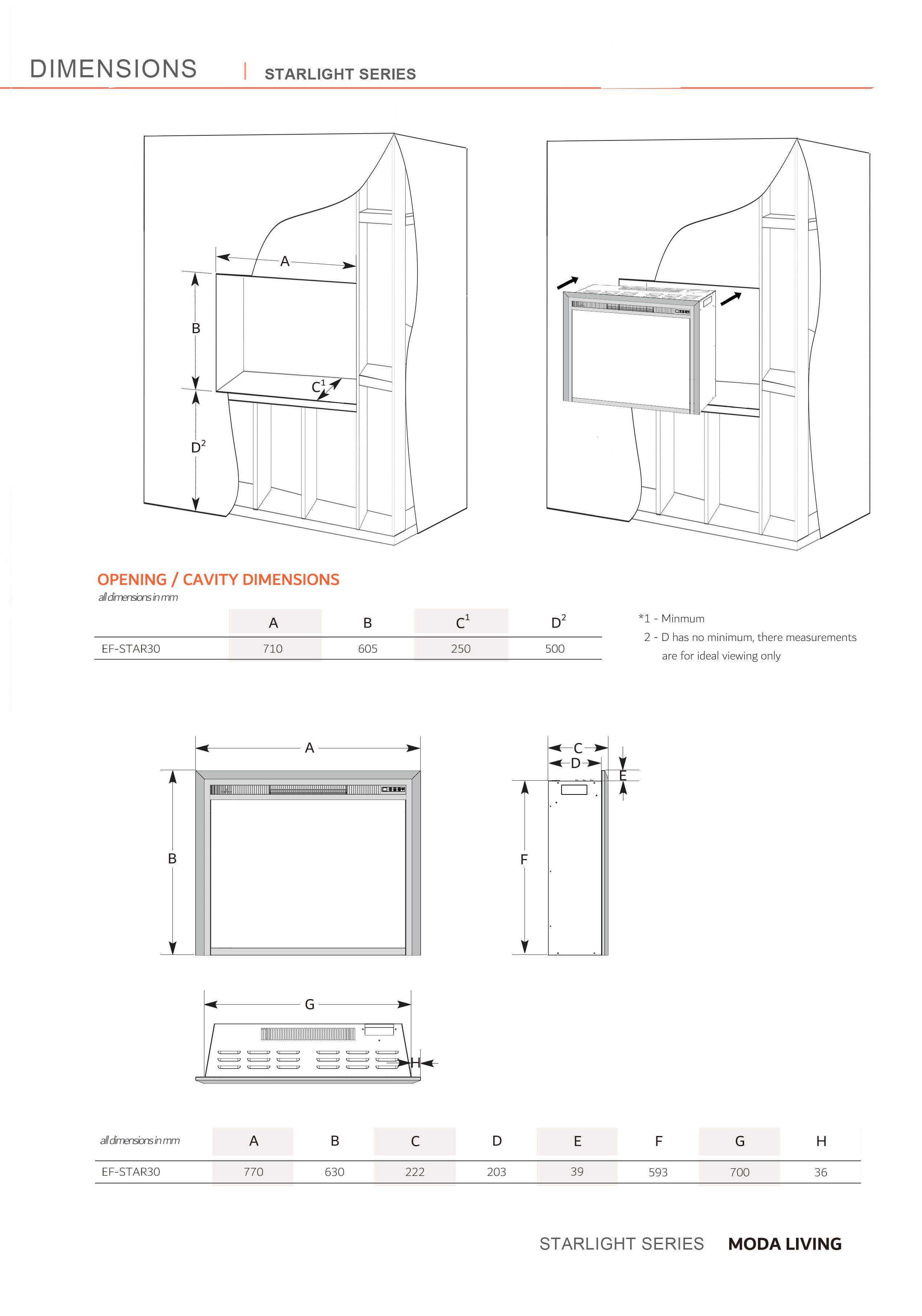 DIMENSIONS | STARLIGHT SERIES

A

B

$C^1$

$D^2$

OPENING / CAVITY DIMENSIONS

all dimensions in mm

| | A | B | $C^1$ | $D^2$ |
|---|---|---|---|---|
| EF-STAR30 | 710 | 605 | 250 | 500 |

*1 - Minmum

2 - D has no minimum, there measurements are for ideal viewing only

A

B

C

D

E

F

G

H

| all dimensions in mm | A | B | C | D | E | F | G | H |
|---|---|---|---|---|---|---|---|---|
| EF-STAR30 | 770 | 630 | 222 | 203 | 39 | 593 | 700 | 36 |

STARLIGHT SERIES MODA LIVING