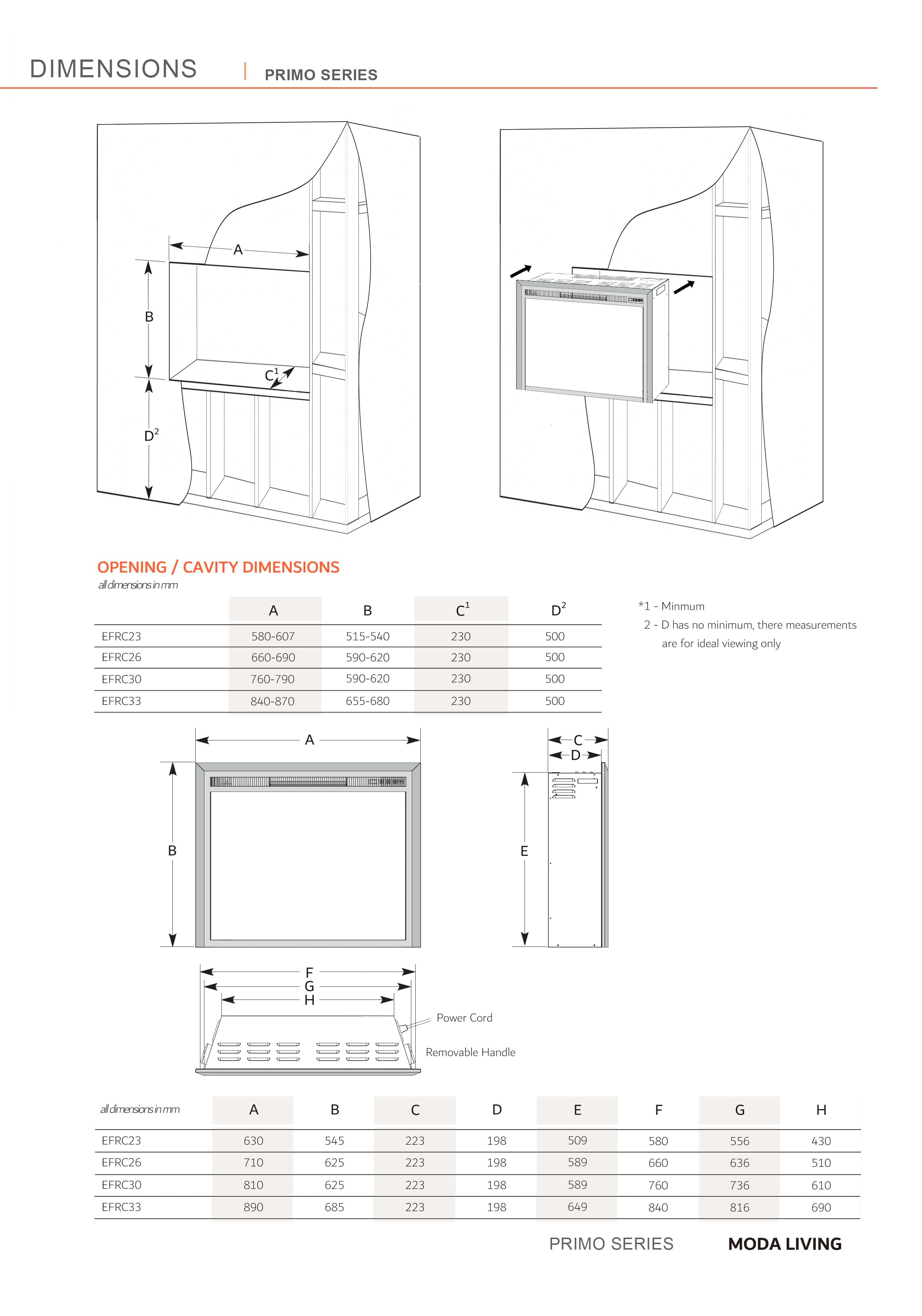 DIMENSIONS | PRIMO SERIES

A

B

$C^1$

$D^2$

OPENING / CAVITY DIMENSIONS
all dimensions in mm

| | A | B | $C^1$ | $D^2$ |
|---|---|---|---|---|
| EFRC23 | 580-607 | 515-540 | 230 | 500 |
| EFRC26 | 660-690 | 590-620 | 230 | 500 |
| EFRC30 | 760-790 | 590-620 | 230 | 500 |
| EFRC33 | 840-870 | 655-680 | 230 | 500 |

*1 - Minmum
2 - D has no minimum, there measurements are for ideal viewing only

A

B

C

D

E

F
G
H

Power Cord

Removable Handle

| all dimensions in mm | A | B | C | D | E | F | G | H |
|---|---|---|---|---|---|---|---|---|
| EFRC23 | 630 | 545 | 223 | 198 | 509 | 580 | 556 | 430 |
| EFRC26 | 710 | 625 | 223 | 198 | 589 | 660 | 636 | 510 |
| EFRC30 | 810 | 625 | 223 | 198 | 589 | 760 | 736 | 610 |
| EFRC33 | 890 | 685 | 223 | 198 | 649 | 840 | 816 | 690 |

PRIMO SERIES MODA LIVING