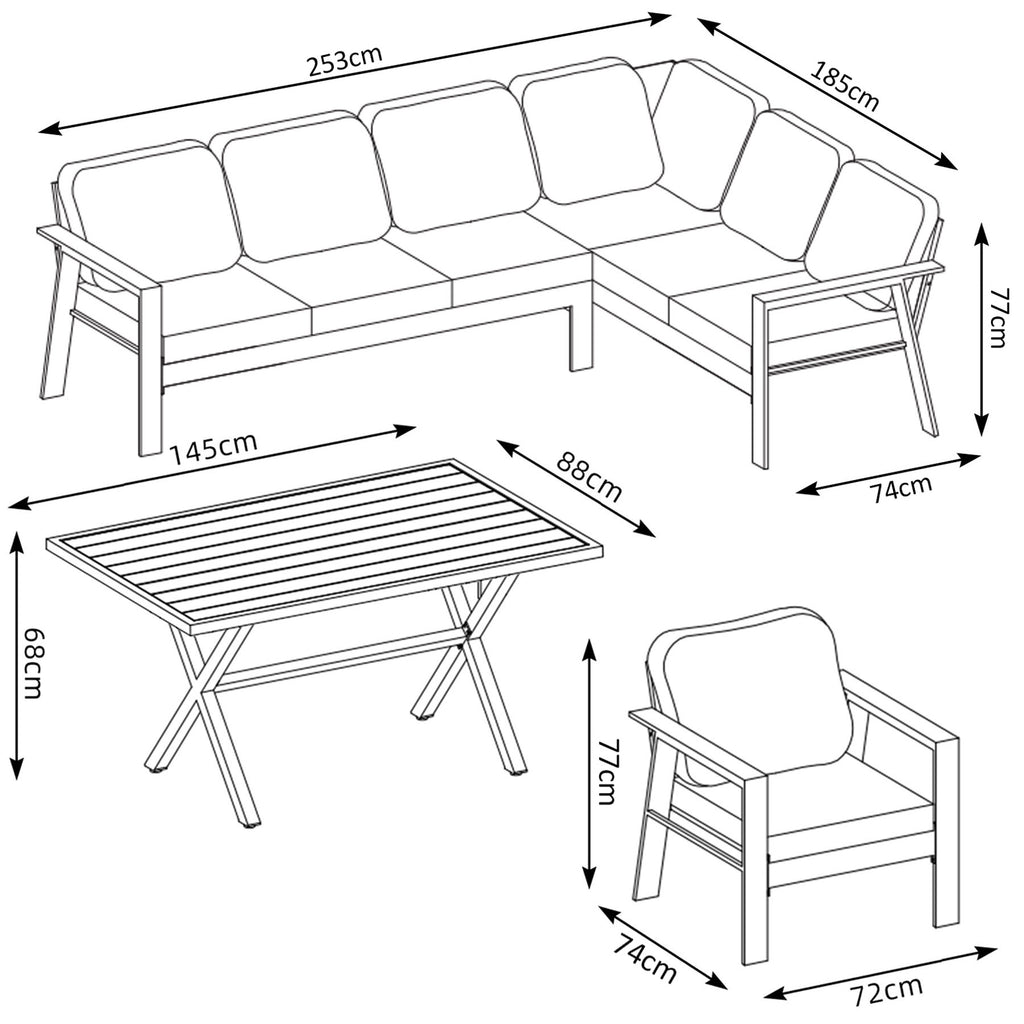 253cm
185cm
77cm
74cm
145cm
88cm
68cm
77cm
74cm
72cm