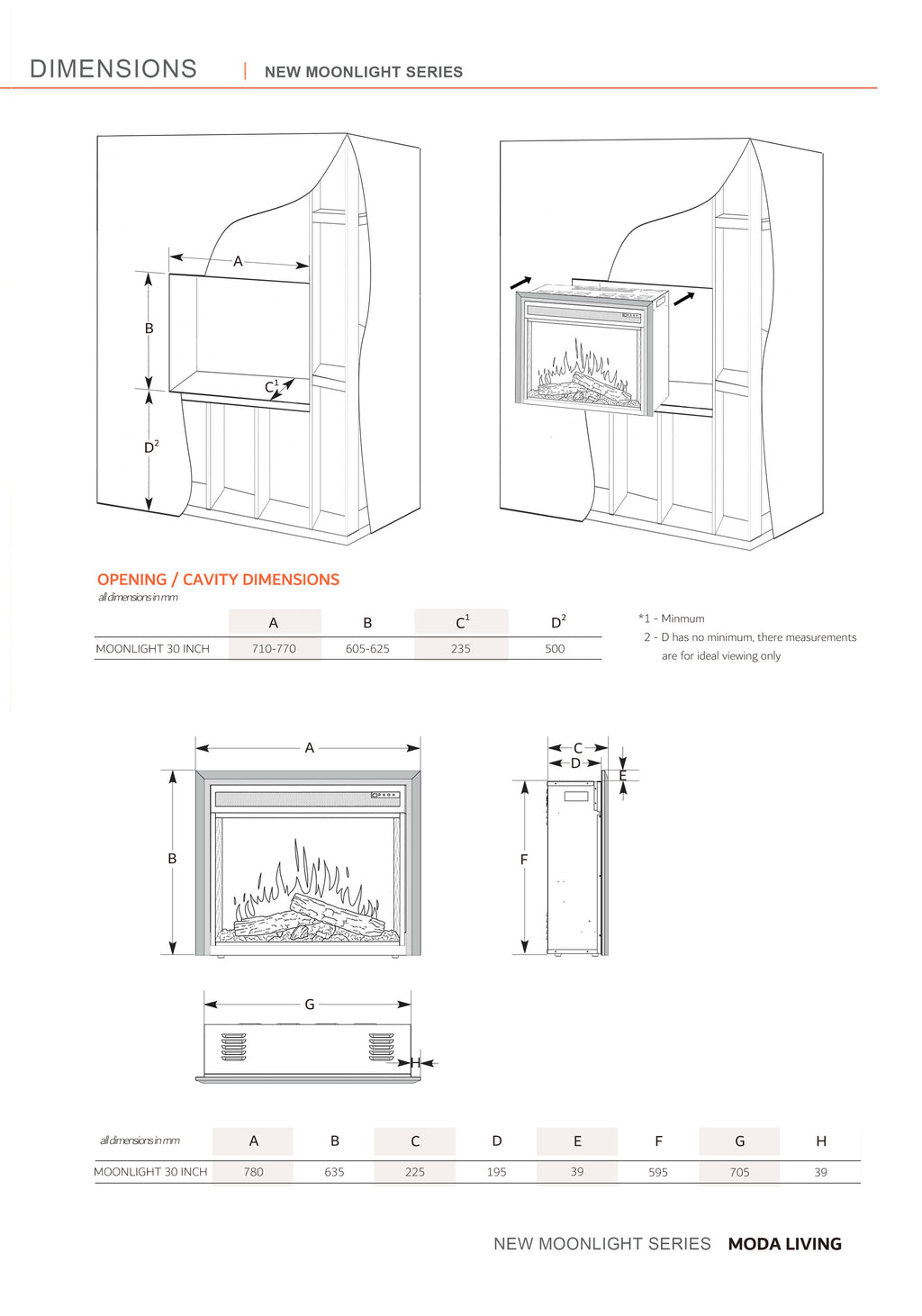 DIMENSIONS | NEW MOONLIGHT SERIES

A
B
$C^1$
$D^2$

OPENING / CAVITY DIMENSIONS
all dimensions in mm

| | A | B | $C^1$ | $D^2$ |
|---|---|---|---|---|
| MOONLIGHT 30 INCH | 710-770 | 605-625 | 235 | 500 |

*1 - Minmum
2 - D has no minimum, there measurements are for ideal viewing only

A
B
C
D
E
F
G
H

| all dimensions in mm | A | B | C | D | E | F | G | H |
|---|---|---|---|---|---|---|---|---|
| MOONLIGHT 30 INCH | 780 | 635 | 225 | 195 | 39 | 595 | 705 | 39 |

NEW MOONLIGHT SERIES MODA LIVING