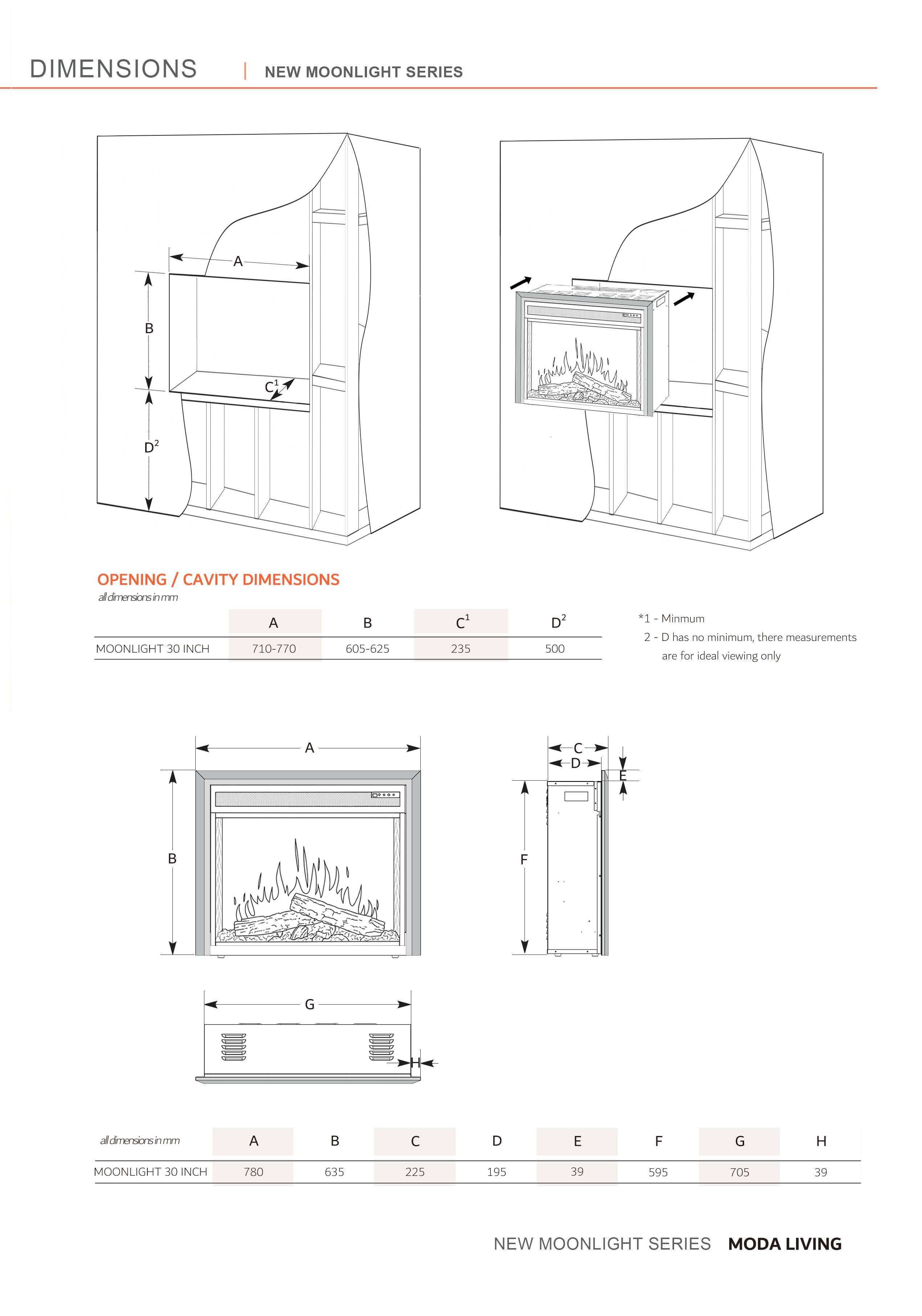 DIMENSIONS | NEW MOONLIGHT SERIES

A

B

$C^1$

$D^2$

OPENING / CAVITY DIMENSIONS

all dimensions in mm

| | A | B | $C^1$ | $D^2$ |
|---|---|---|---|---|
| MOONLIGHT 30 INCH | 710-770 | 605-625 | 235 | 500 |

*1 - Minmum

2 - D has no minimum, there measurements are for ideal viewing only

A

B

C

D

E

F

G

H

| all dimensions in mm | A | B | C | D | E | F | G | H |
|---|---|---|---|---|---|---|---|---|
| MOONLIGHT 30 INCH | 780 | 635 | 225 | 195 | 39 | 595 | 705 | 39 |

NEW MOONLIGHT SERIES MODA LIVING