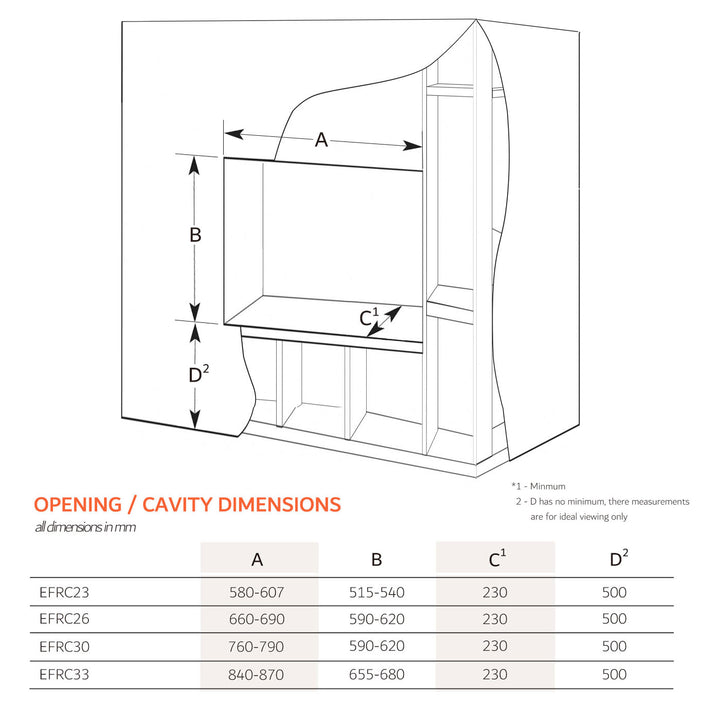 A

B

$C^1$

$D^2$

*1 - Minmum
2 - D has no minimum, there measurements are for ideal viewing only

OPENING / CAVITY DIMENSIONS

all dimensions in mm

| | A | B | $C^1$ | $D^2$ |
|---|---|---|---|---|
| EFRC23 | 580-607 | 515-540 | 230 | 500 |
| EFRC26 | 660-690 | 590-620 | 230 | 500 |
| EFRC30 | 760-790 | 590-620 | 230 | 500 |
| EFRC33 | 840-870 | 655-680 | 230 | 500 |