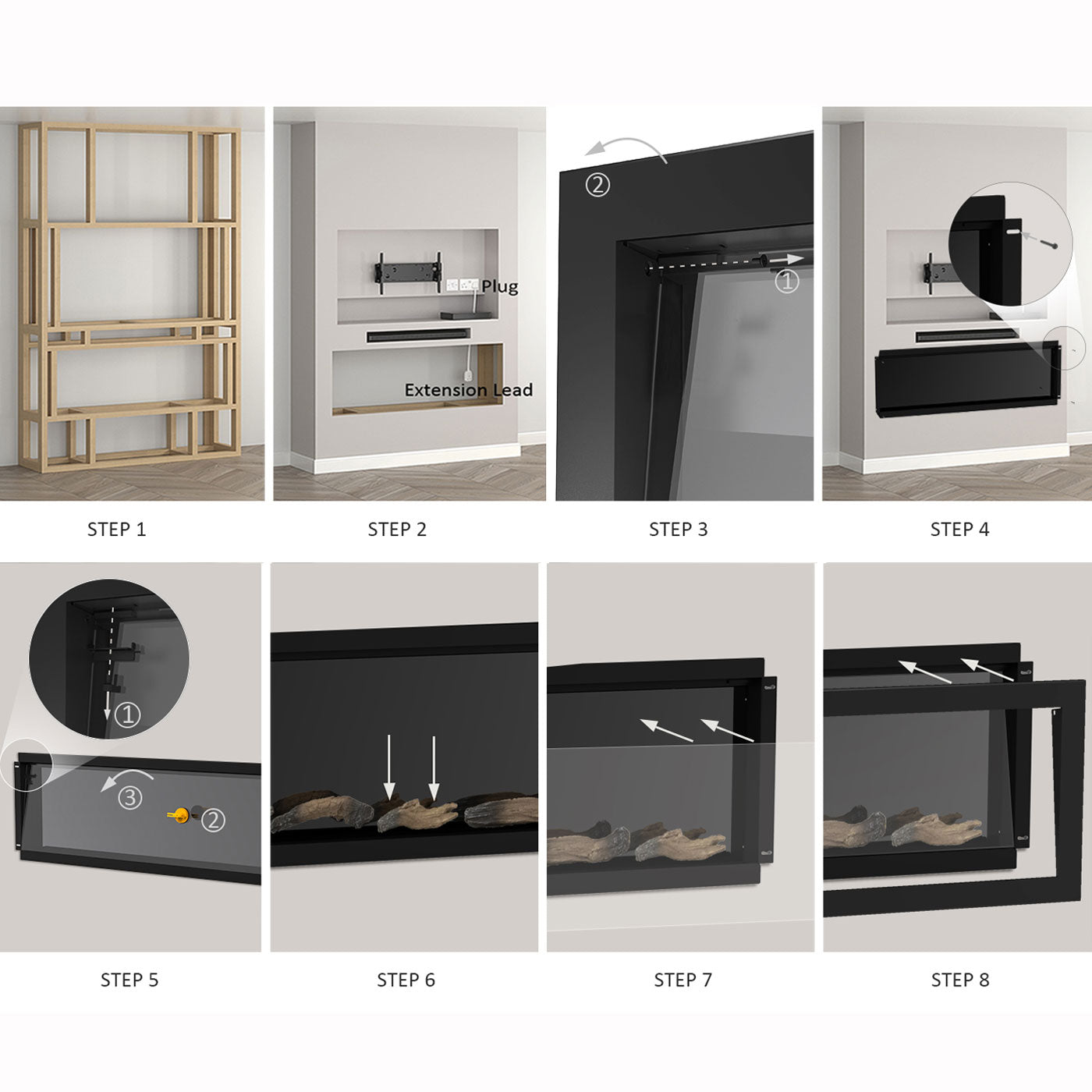 Plug

Extension Lead

②

①

STEP 1

STEP 2

STEP 3

STEP 4

①

③

②

STEP 5

STEP 6

STEP 7

STEP 8