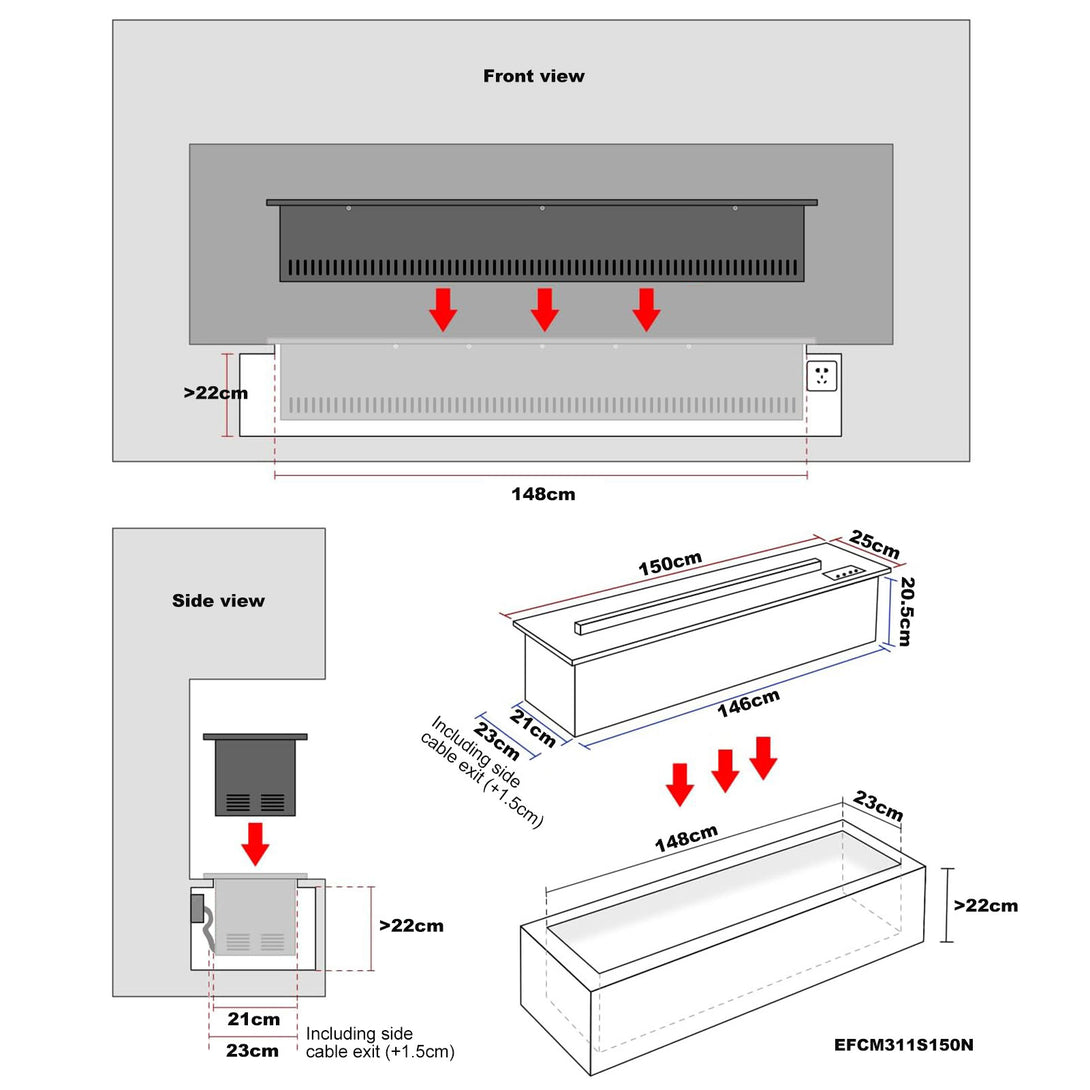 Front view

>22cm

148cm

Side view

>22cm

21cm

23cm

Including side cable exit (+1.5cm)

150cm

25cm

20.5cm

146cm

21cm

23cm

Including side cable exit (+1.5cm)

148cm

23cm

>22cm

EFCM311S150N