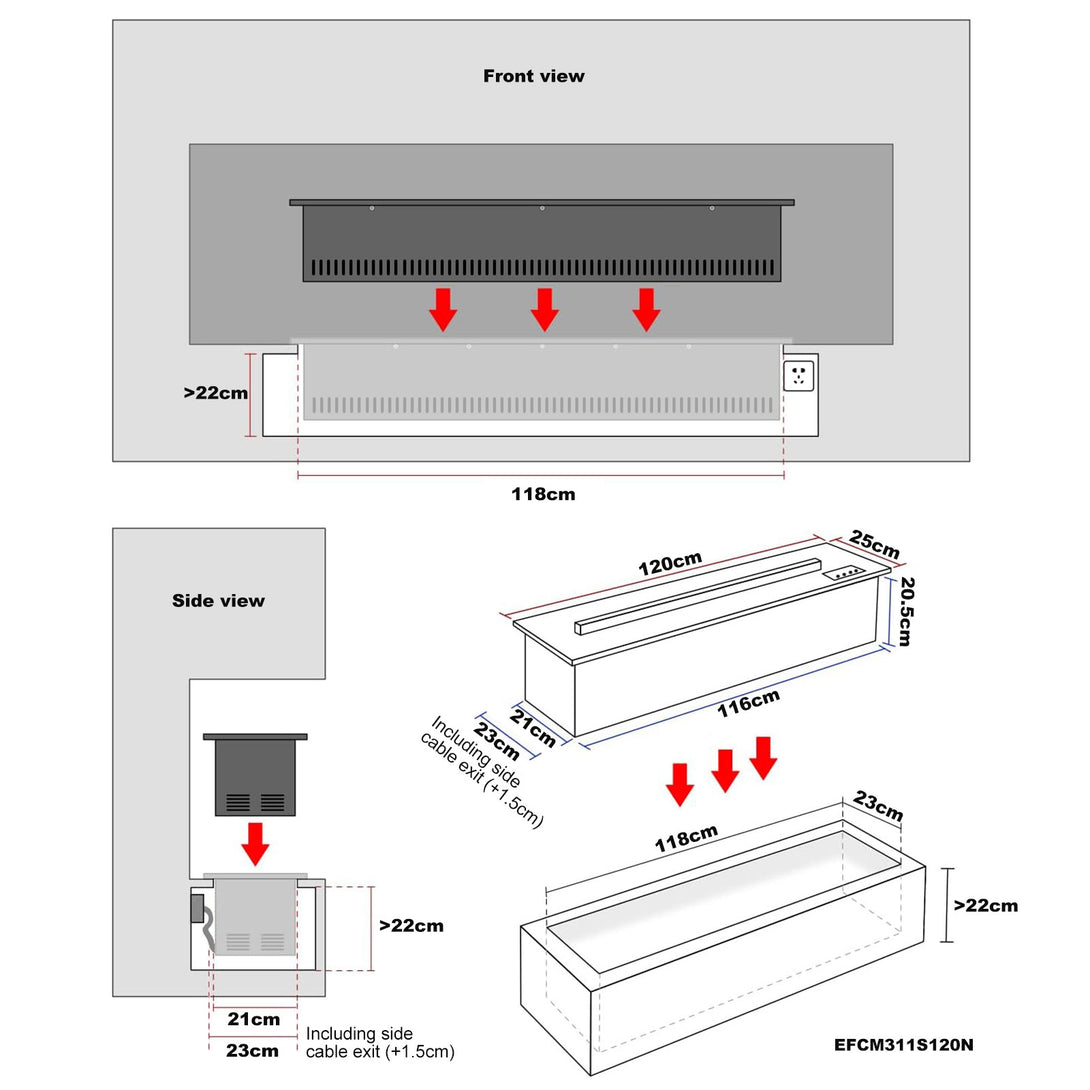 Front view

>22cm

118cm

Side view

>22cm

21cm

23cm

Including side cable exit (+1.5cm)

120cm

25cm

20.5cm

116cm

21cm

23cm

Including side cable exit (+1.5cm)

118cm

23cm

>22cm

EFCM311S120N