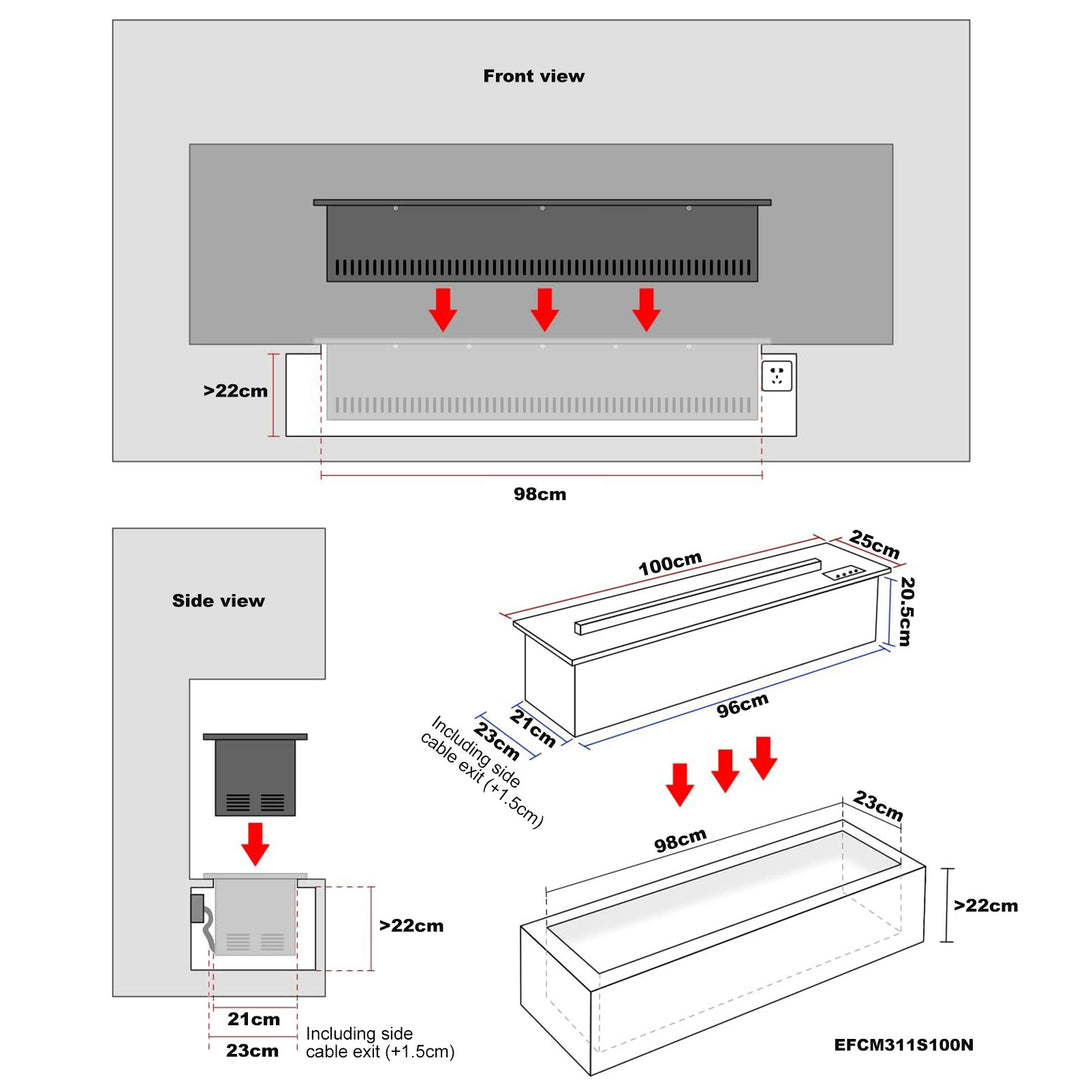 Front view

>22cm

98cm

Side view

>22cm

21cm

23cm

Including side cable exit (+1.5cm)

100cm

25cm

20.5cm

96cm

21cm

23cm

Including side cable exit (+1.5cm)

98cm

23cm

>22cm

EFCM311S100N