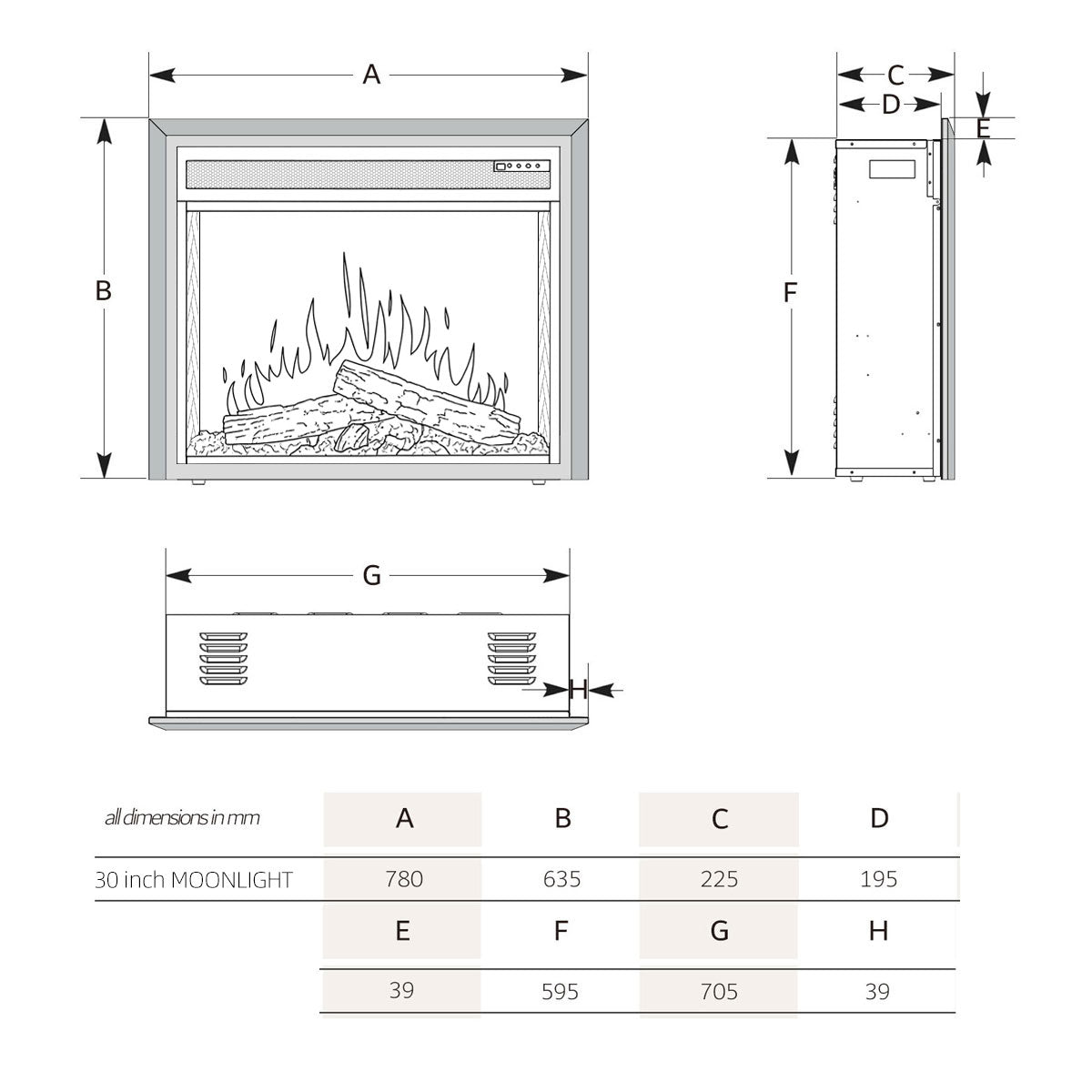 A

B

C

D

E

F

G

H

| all dimensions in mm | A | B | C | D |
|---|---|---|---|---|
| 30 inch MOONLIGHT | 780 | 635 | 225 | 195 |
| | E | F | G | H |
| | 39 | 595 | 705 | 39 |