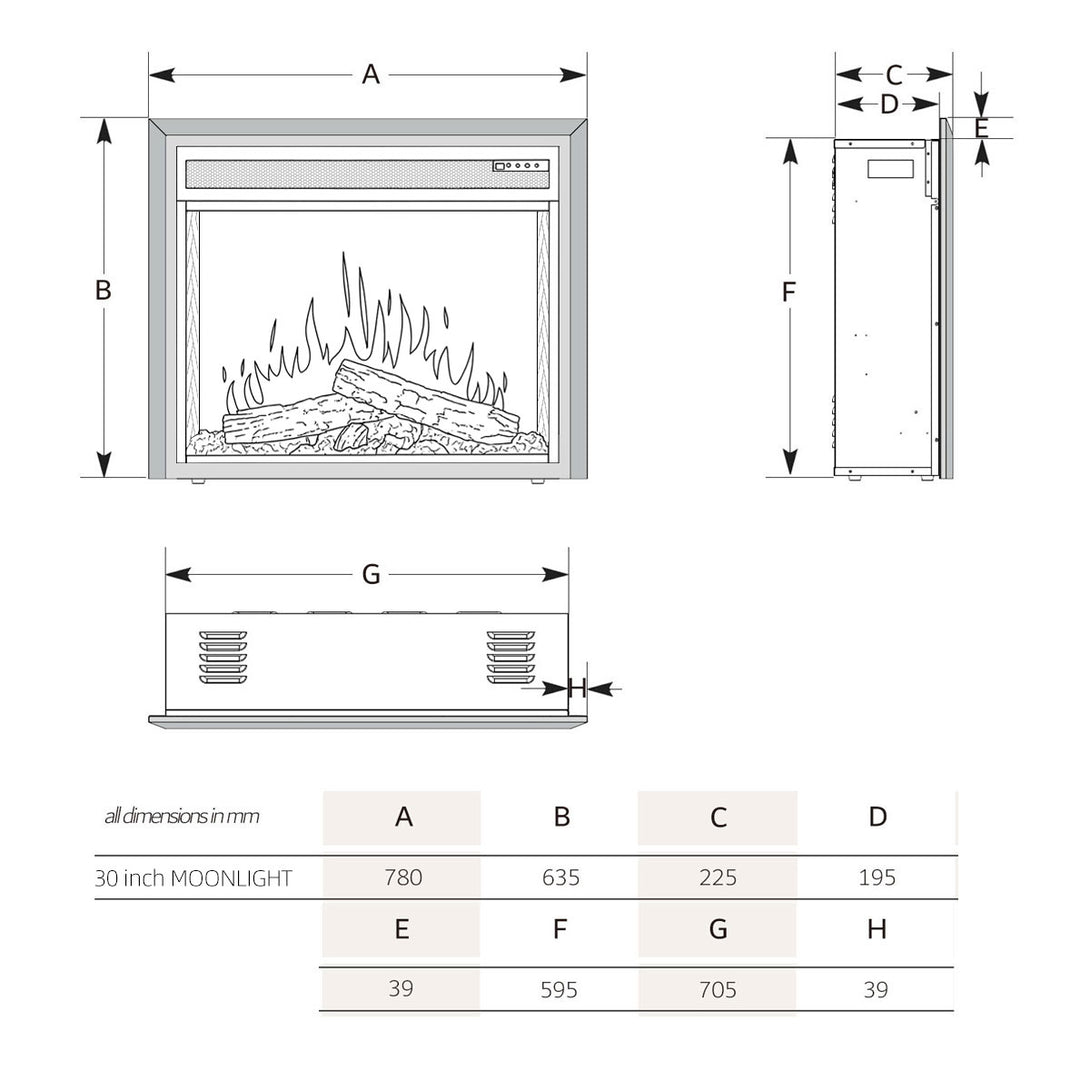 A

B

C

D

E

F

G

H

| all dimensions in mm | A | B | C | D |
|---|---|---|---|---|
| 30 inch MOONLIGHT | 780 | 635 | 225 | 195 |
| | E | F | G | H |
| | 39 | 595 | 705 | 39 |