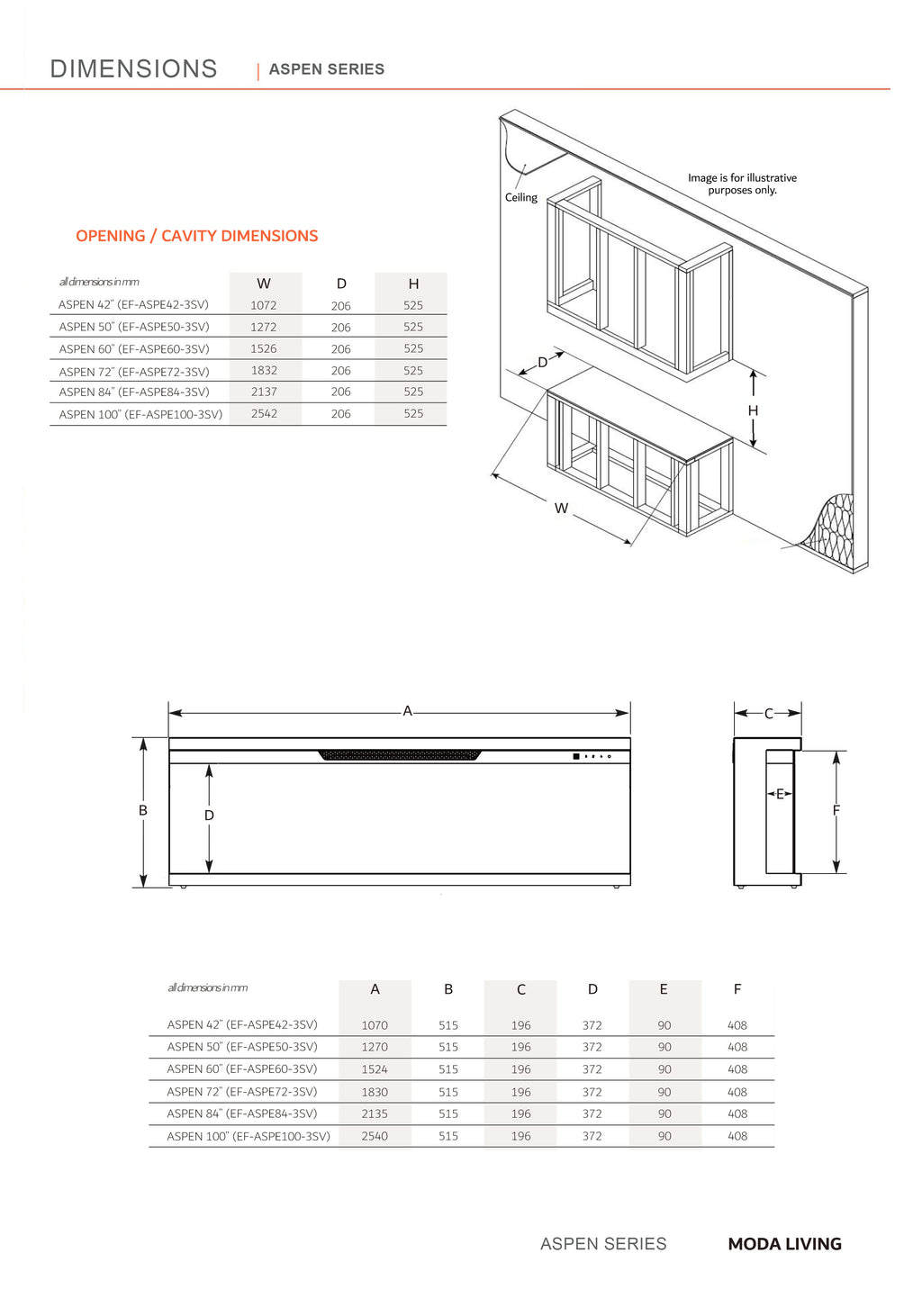 DIMENSIONS | ASPEN SERIES

OPENING / CAVITY DIMENSIONS

| all dimensions in mm | W | D | H |
|---|---|---|---|
| ASPEN 42" (EF-ASPE42-3SV) | 1072 | 206 | 525 |
| ASPEN 50" (EF-ASPE50-3SV) | 1272 | 206 | 525 |
| ASPEN 60" (EF-ASPE60-3SV) | 1526 | 206 | 525 |
| ASPEN 72" (EF-ASPE72-3SV) | 1832 | 206 | 525 |
| ASPEN 84" (EF-ASPE84-3SV) | 2137 | 206 | 525 |
| ASPEN 100" (EF-ASPE100-3SV) | 2542 | 206 | 525 |

Ceiling

Image is for illustrative purposes only.

D

H

W

A

B

D

C

E

F

| all dimensions in mm | A | B | C | D | E | F |
|---|---|---|---|---|---|---|
| ASPEN 42" (EF-ASPE42-3SV) | 1070 | 515 | 196 | 372 | 90 | 408 |
| ASPEN 50" (EF-ASPE50-3SV) | 1270 | 515 | 196 | 372 | 90 | 408 |
| ASPEN 60" (EF-ASPE60-3SV) | 1524 | 515 | 196 | 372 | 90 | 408 |
| ASPEN 72" (EF-ASPE72-3SV) | 1830 | 515 | 196 | 372 | 90 | 408 |
| ASPEN 84" (EF-ASPE84-3SV) | 2135 | 515 | 196 | 372 | 90 | 408 |
| ASPEN 100" (EF-ASPE100-3SV) | 2540 | 515 | 196 | 372 | 90 | 408 |

ASPEN SERIES MODA LIVING