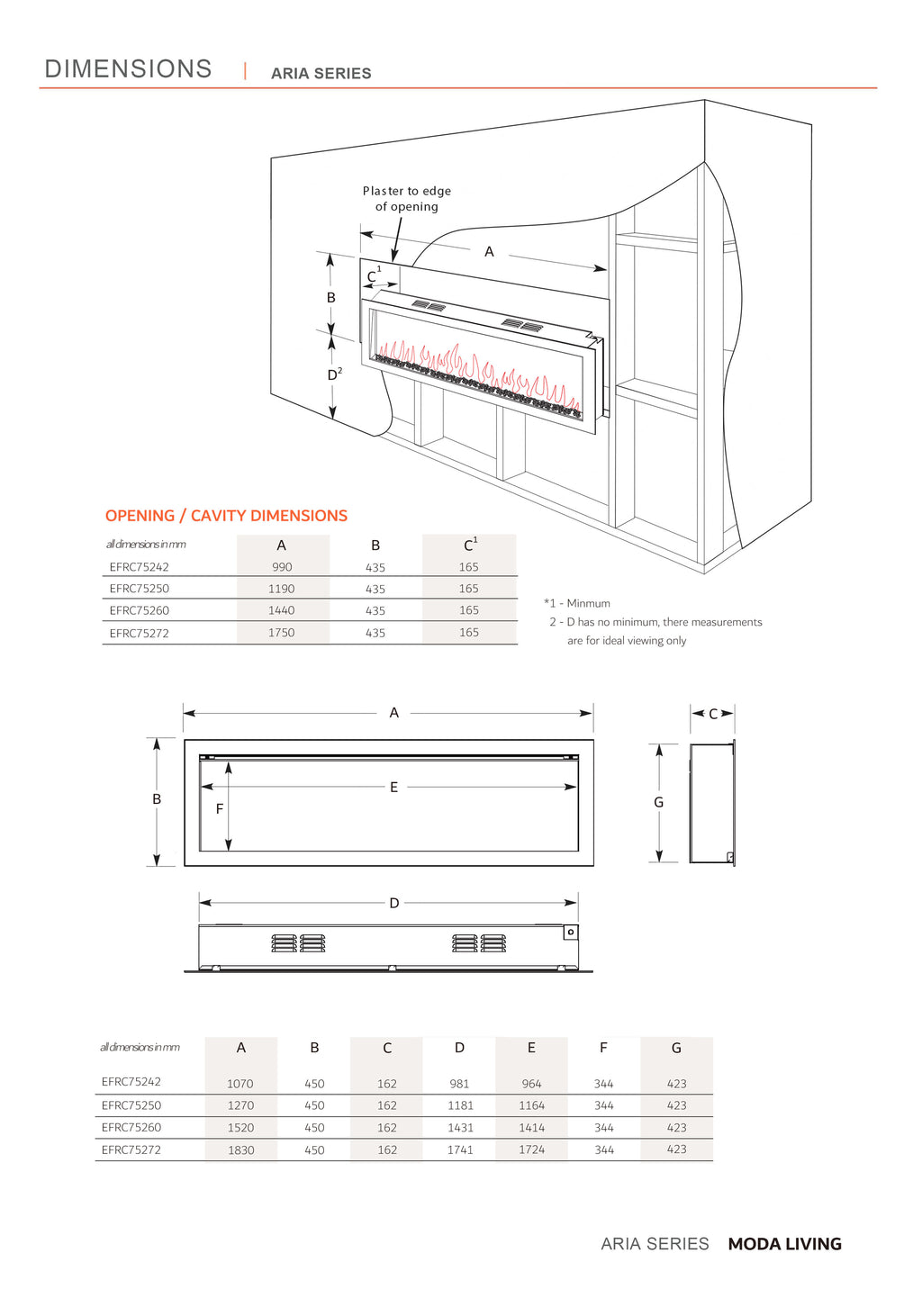 DIMENSIONS | ARIA SERIES

Plaster to edge of opening

A

$C^1$

B

$D^2$

OPENING / CAVITY DIMENSIONS

| all dimensions in mm | A | B | $C^1$ |
|---|---|---|---|
| EFRC75242 | 990 | 435 | 165 |
| EFRC75250 | 1190 | 435 | 165 |
| EFRC75260 | 1440 | 435 | 165 |
| EFRC75272 | 1750 | 435 | 165 |

*1 - Minmum
2 - D has no minimum, there measurements are for ideal viewing only

A

C

B

E

F

G

D

| all dimensions in mm | A | B | C | D | E | F | G |
|---|---|---|---|---|---|---|---|
| EFRC75242 | 1070 | 450 | 162 | 981 | 964 | 344 | 423 |
| EFRC75250 | 1270 | 450 | 162 | 1181 | 1164 | 344 | 423 |
| EFRC75260 | 1520 | 450 | 162 | 1431 | 1414 | 344 | 423 |
| EFRC75272 | 1830 | 450 | 162 | 1741 | 1724 | 344 | 423 |

ARIA SERIES MODA LIVING